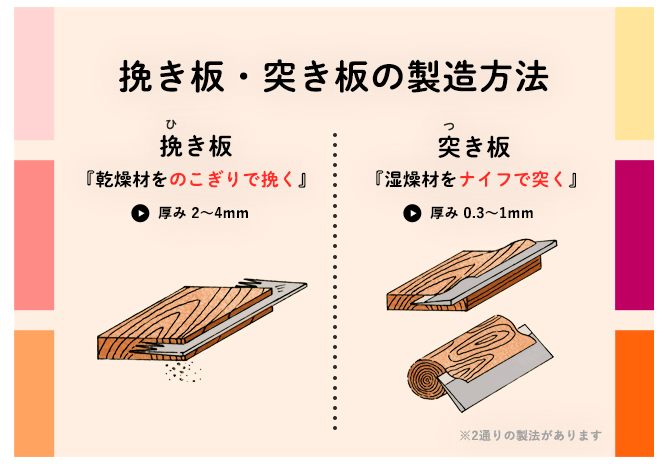 挽き板・突き板の製造方法

ひ
挽き板
『乾燥材をのこぎりで挽く』
厚み 2〜4mm

つ
突き板
『湿燥材をナイフで突く』
厚み 0.3〜1mm

※2通りの製法があります